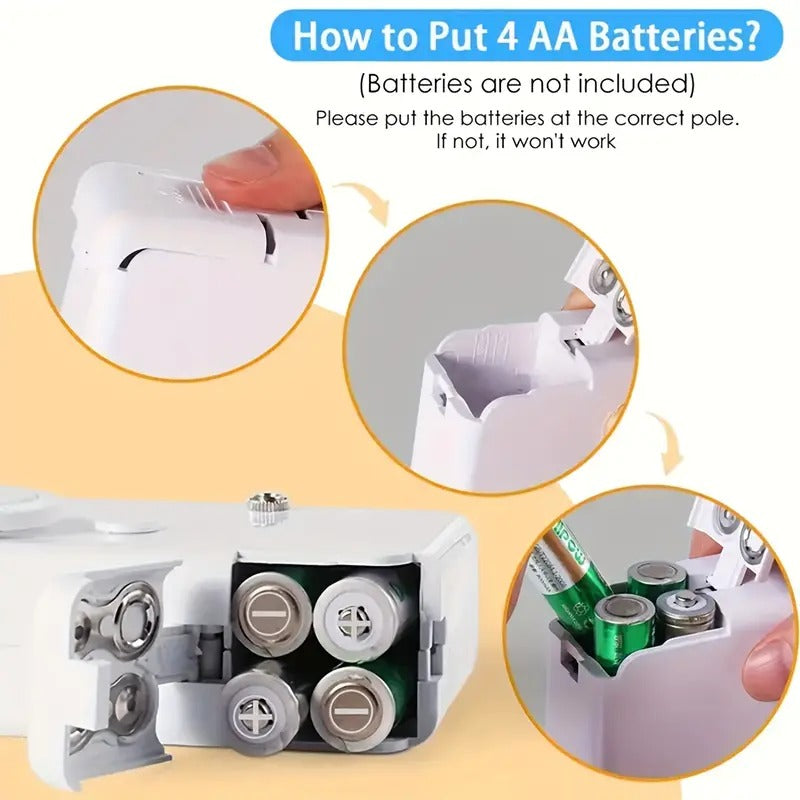 How to Put 4 AA Batteries?

(Batteries are not included)

Please put the batteries at the correct pole. If not, it won't work