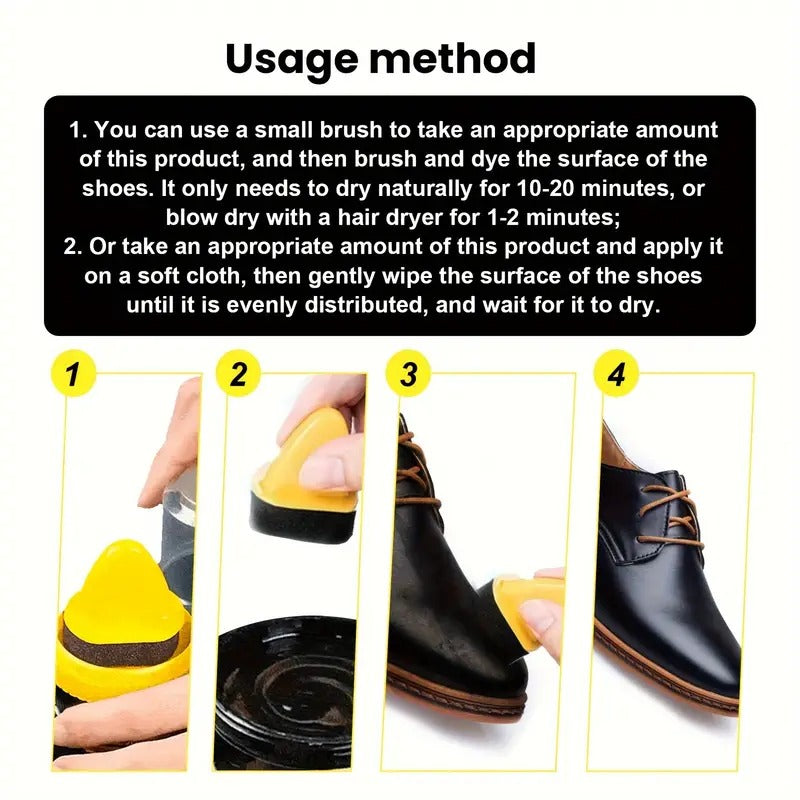 Usage method

1. You can use a small brush to take an appropriate amount of this product, and then brush and dye the surface of the shoes. It only needs to dry naturally for 10-20 minutes, or blow dry with a hair dryer for 1-2 minutes;
2. Or take an appropriate amount of this product and apply it on a soft cloth, then gently wipe the surface of the shoes until it is evenly distributed, and wait for it to dry.

1

2

3

4