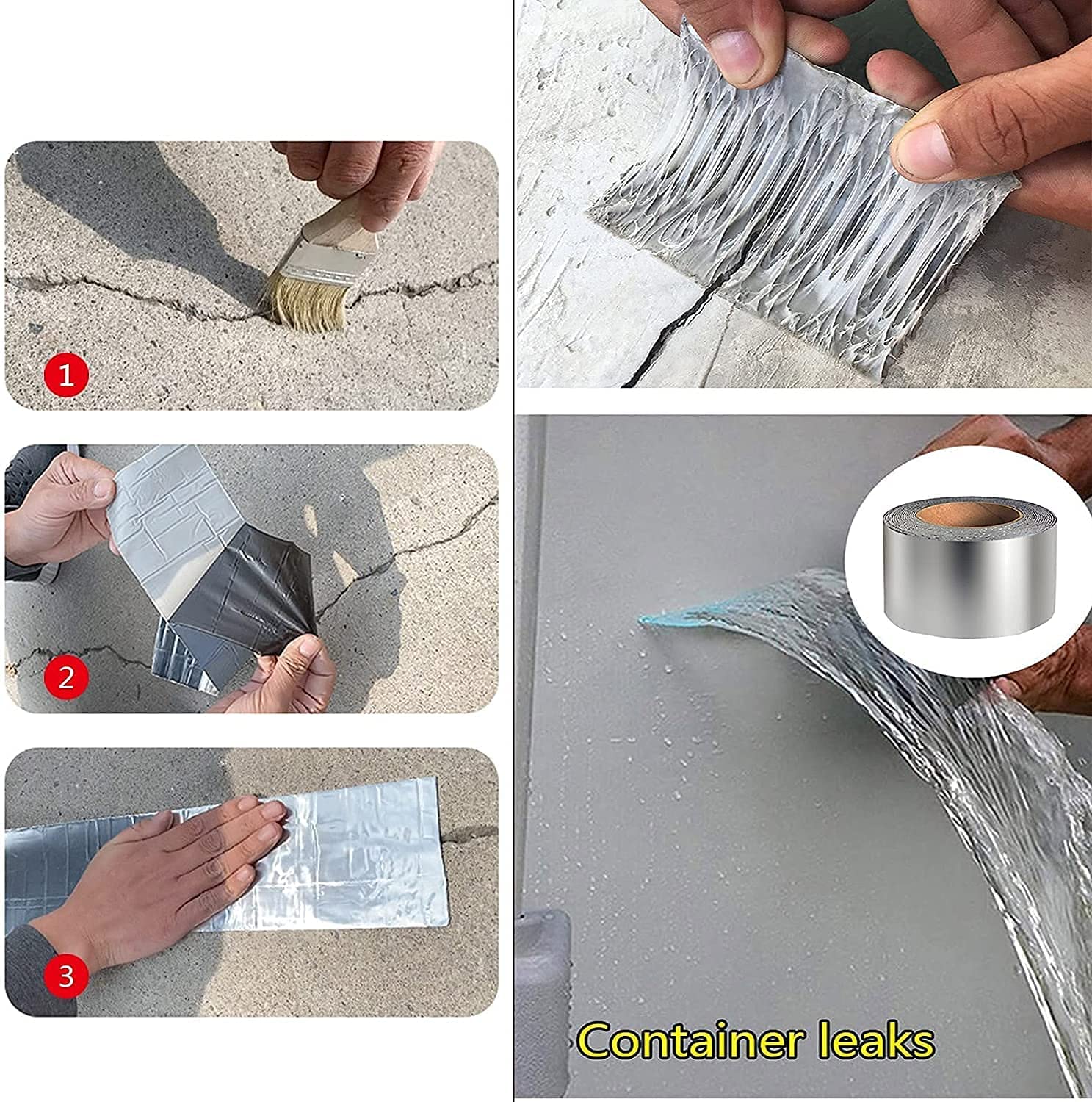 1

2

3

Container leaks