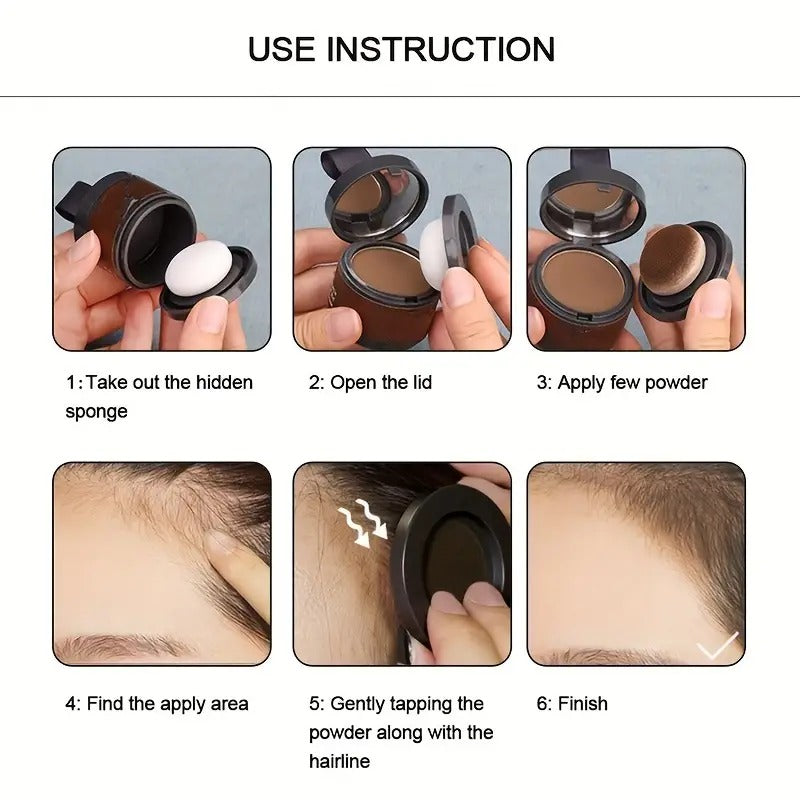 USE INSTRUCTION

1: Take out the hidden sponge

2: Open the lid

3: Apply few powder

4: Find the apply area

5: Gently tapping the powder along with the hairline

6: Finish