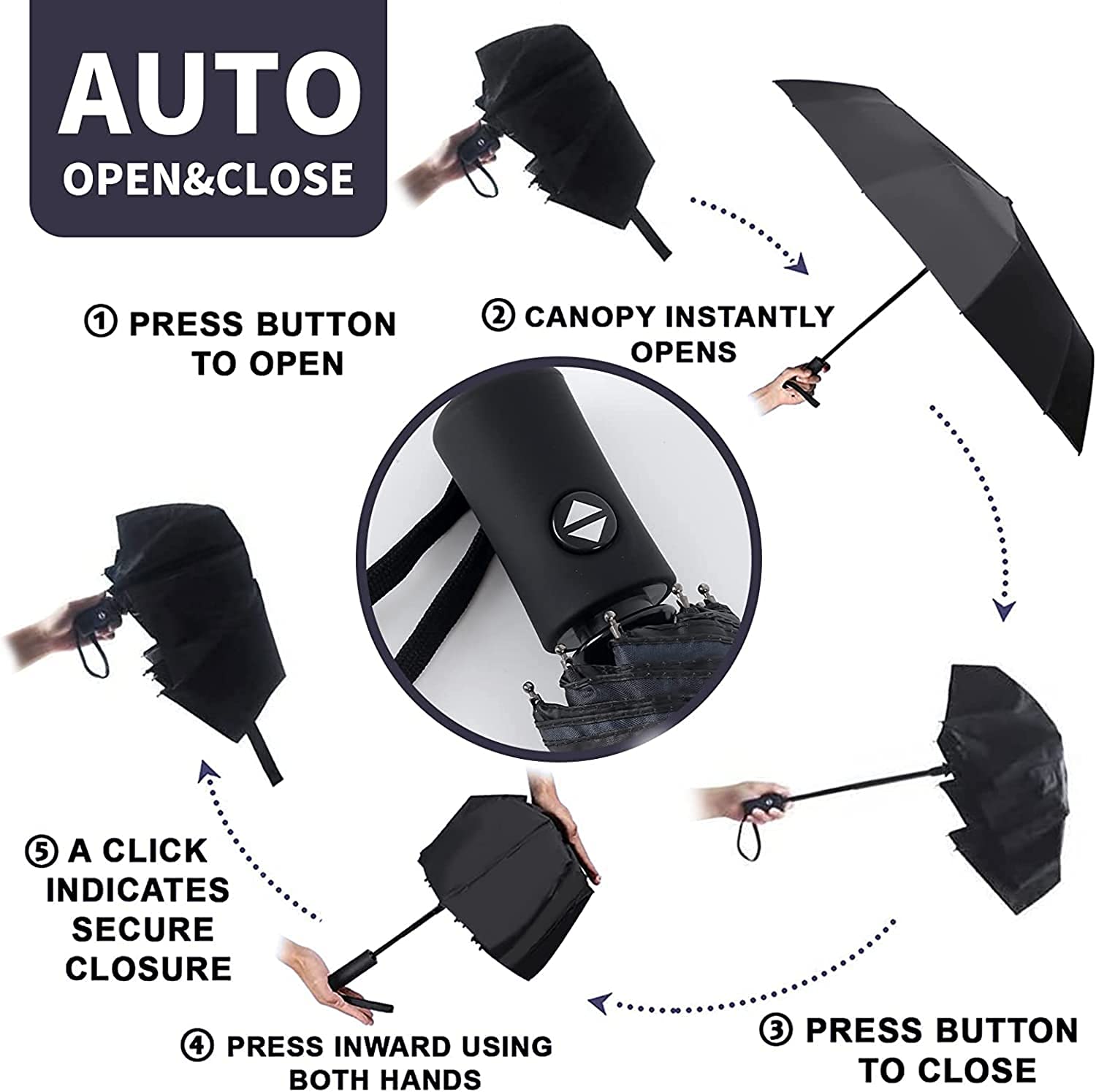 AUTO
OPEN&CLOSE

① PRESS BUTTON TO OPEN

② CANOPY INSTANTLY OPENS

③ PRESS BUTTON TO CLOSE

④ PRESS INWARD USING BOTH HANDS

⑤ A CLICK INDICATES SECURE CLOSURE