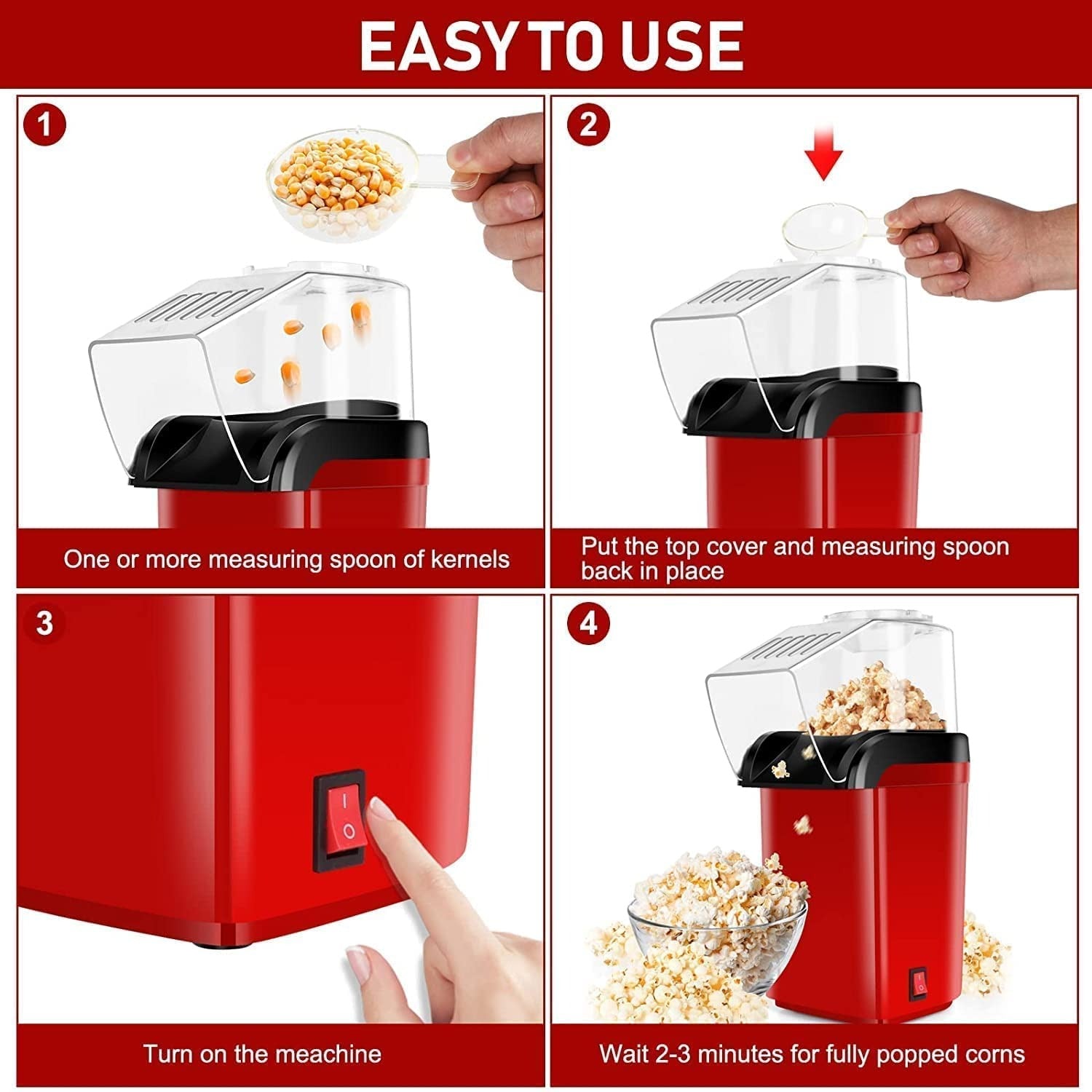 EASY TO USE

1

One or more measuring spoon of kernels

2

Put the top cover and measuring spoon back in place

3

I
O

Turn on the meachine

4

Wait 2-3 minutes for fully popped corns