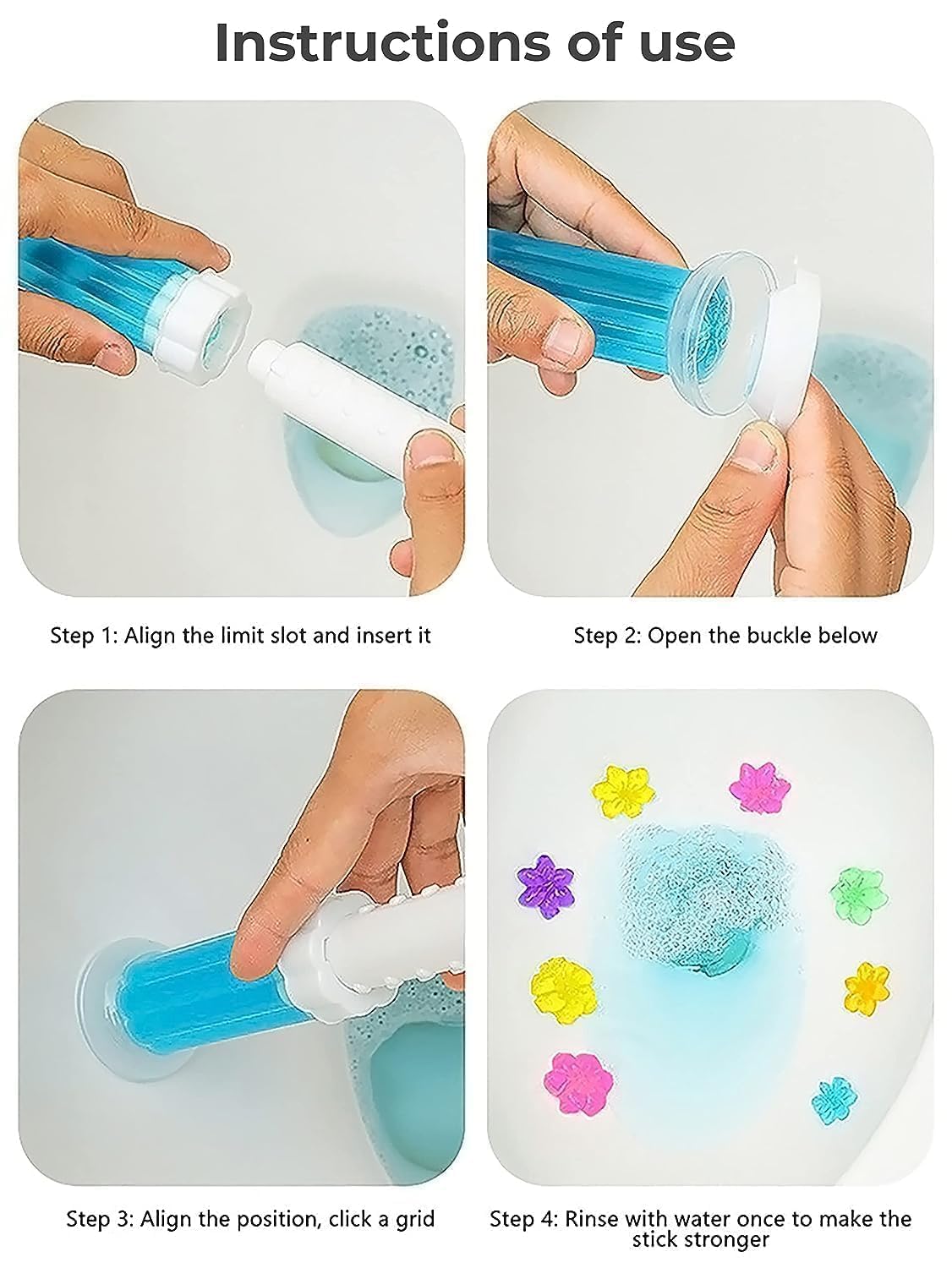 Instructions of use

Step 1: Align the limit slot and insert it

Step 2: Open the buckle below

Step 3: Align the position, click a grid

Step 4: Rinse with water once to make the stick stronger