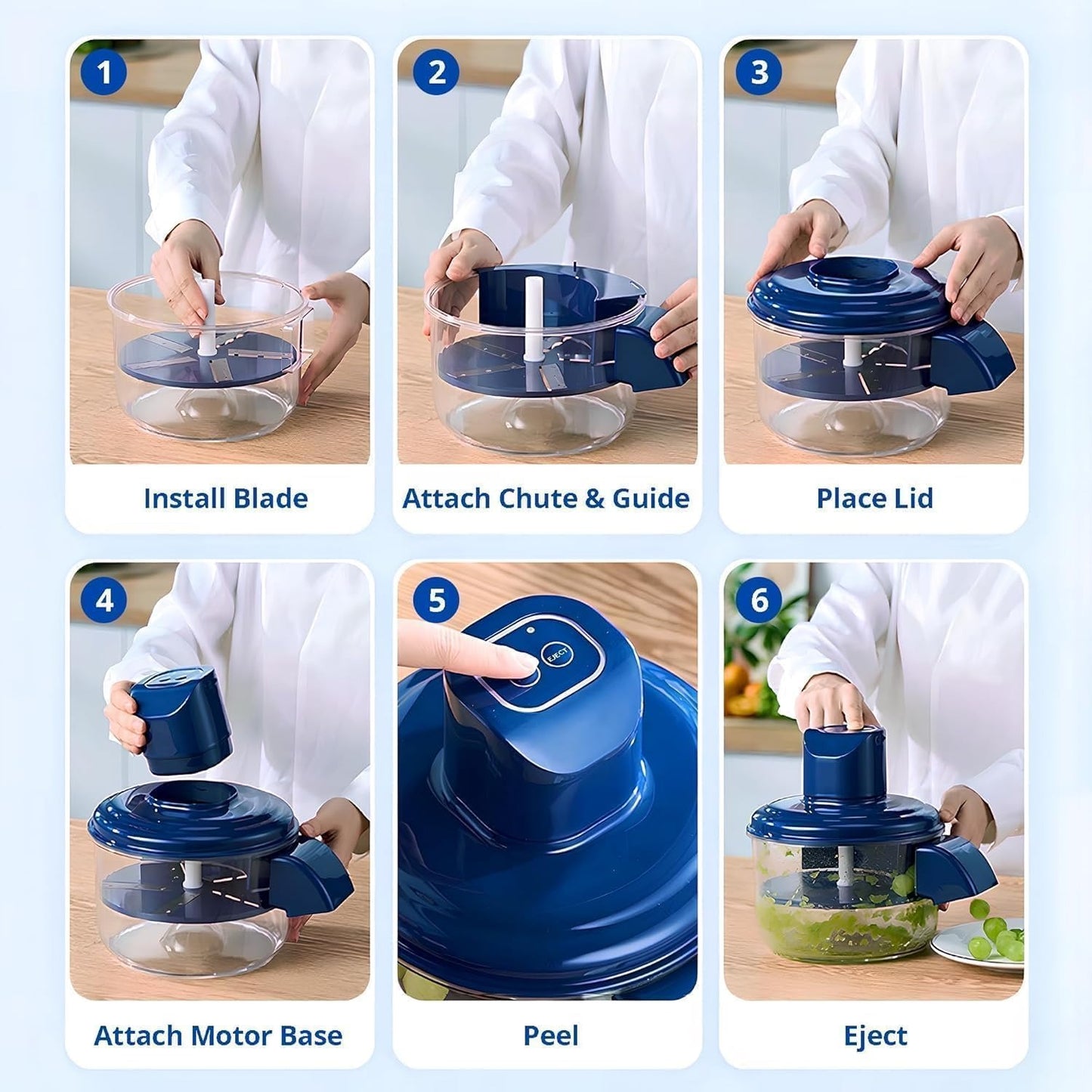 1
Install Blade

2
Attach Chute & Guide

3
Place Lid

4
Attach Motor Base

5
EJECT
Peel

6
Eject