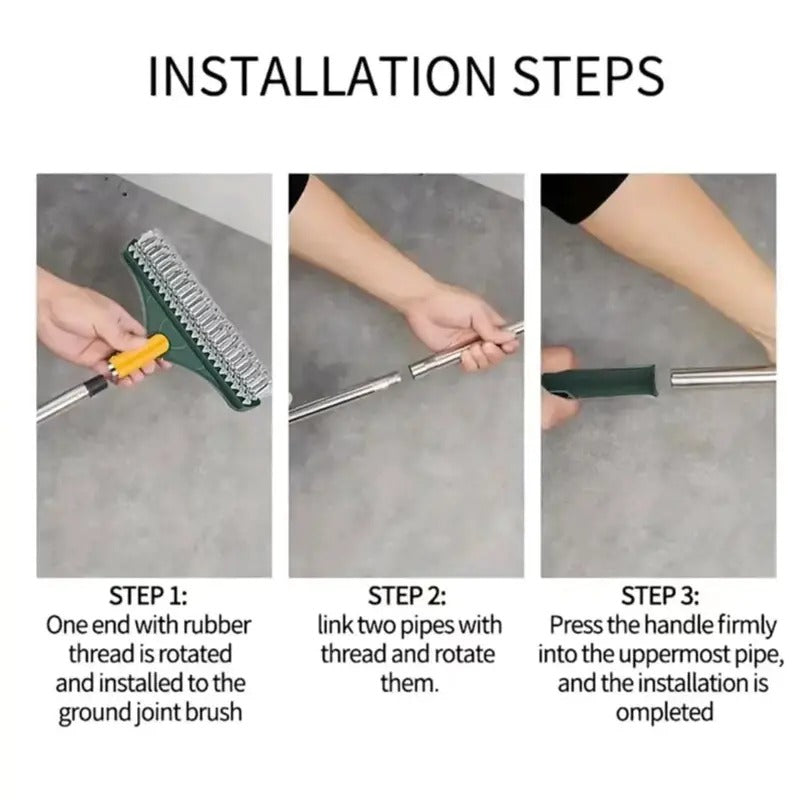 INSTALLATION STEPS

STEP 1:
One end with rubber thread is rotated and installed to the ground joint brush

STEP 2:
link two pipes with thread and rotate them.

STEP 3:
Press the handle firmly into the uppermost pipe, and the installation is ompleted