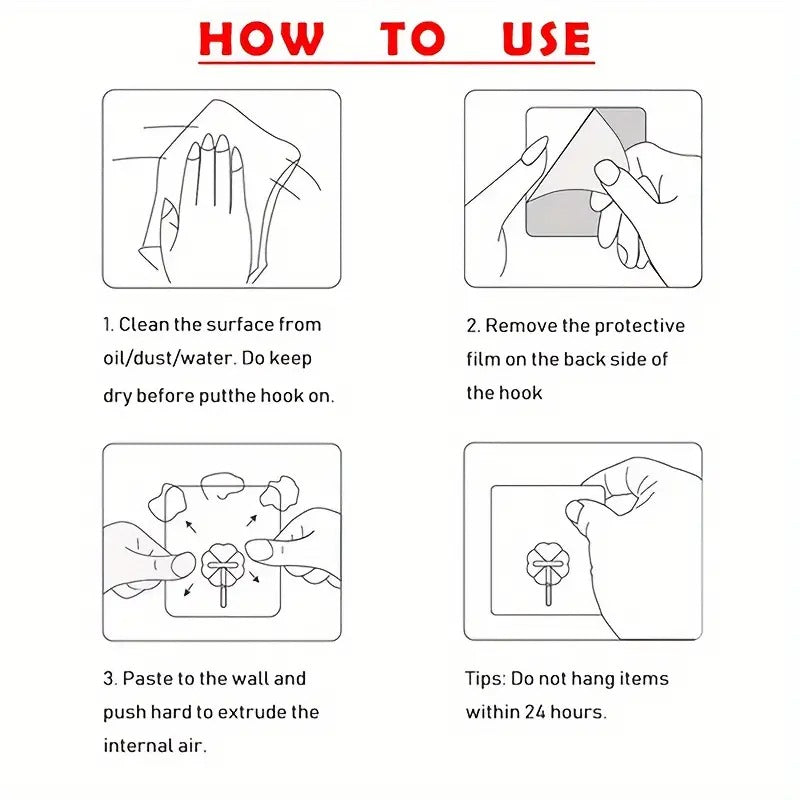 HOW TO USE

1. Clean the surface from oil/dust/water. Do keep dry before putthe hook on.

2. Remove the protective film on the back side of the hook

3. Paste to the wall and push hard to extrude the internal air.

Tips: Do not hang items within 24 hours.