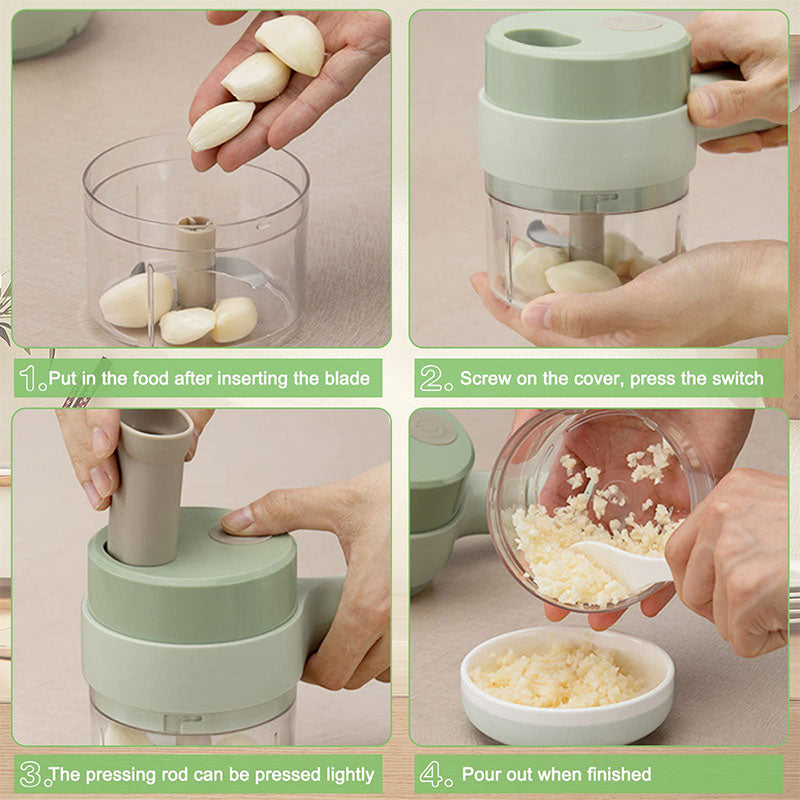 1. Put in the food after inserting the blade

2. Screw on the cover, press the switch

3. The pressing rod can be pressed lightly

4. Pour out when finished