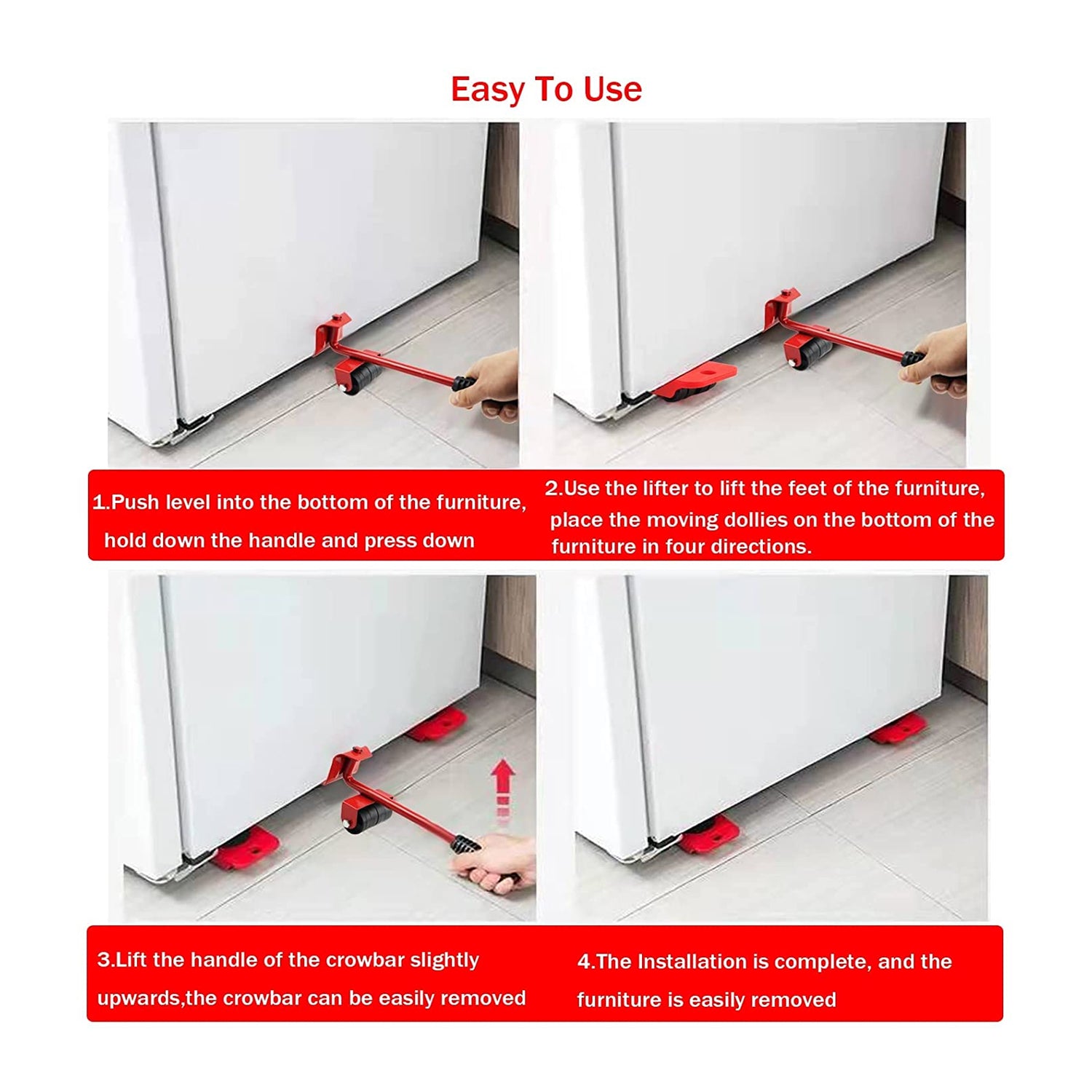 Easy To Use

1.Push level into the bottom of the furniture, hold down the handle and press down

2.Use the lifter to lift the feet of the furniture, place the moving dollies on the bottom of the furniture in four directions.

3.Lift the handle of the crowbar slightly upwards,the crowbar can be easily removed

4.The Installation is complete, and the furniture is easily removed